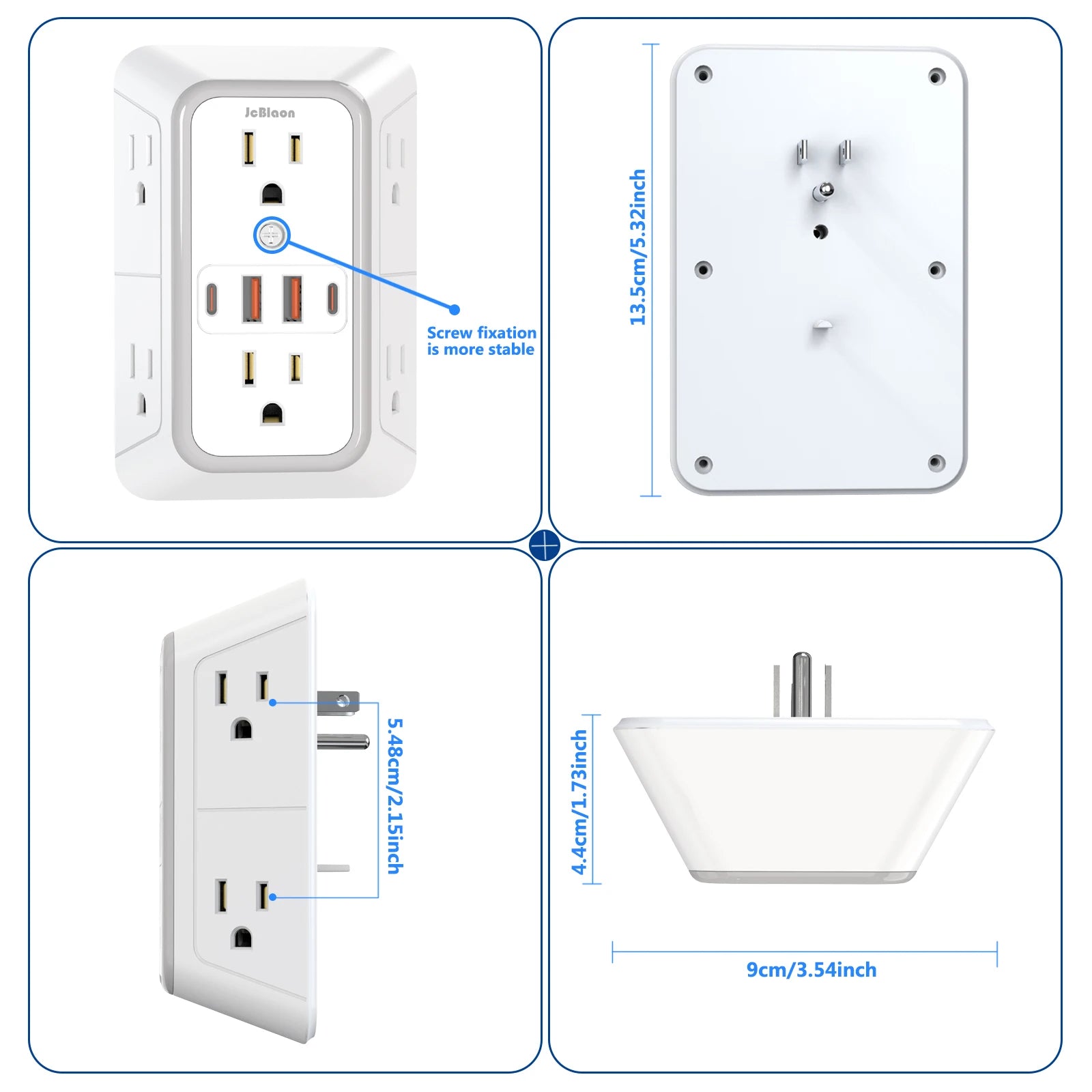 JcBlaon

Screw fixation is more stable

13.5cm/5.32inch

5.48cm/2.15inch

4.4cm/1.73inch

9cm/3.54inch