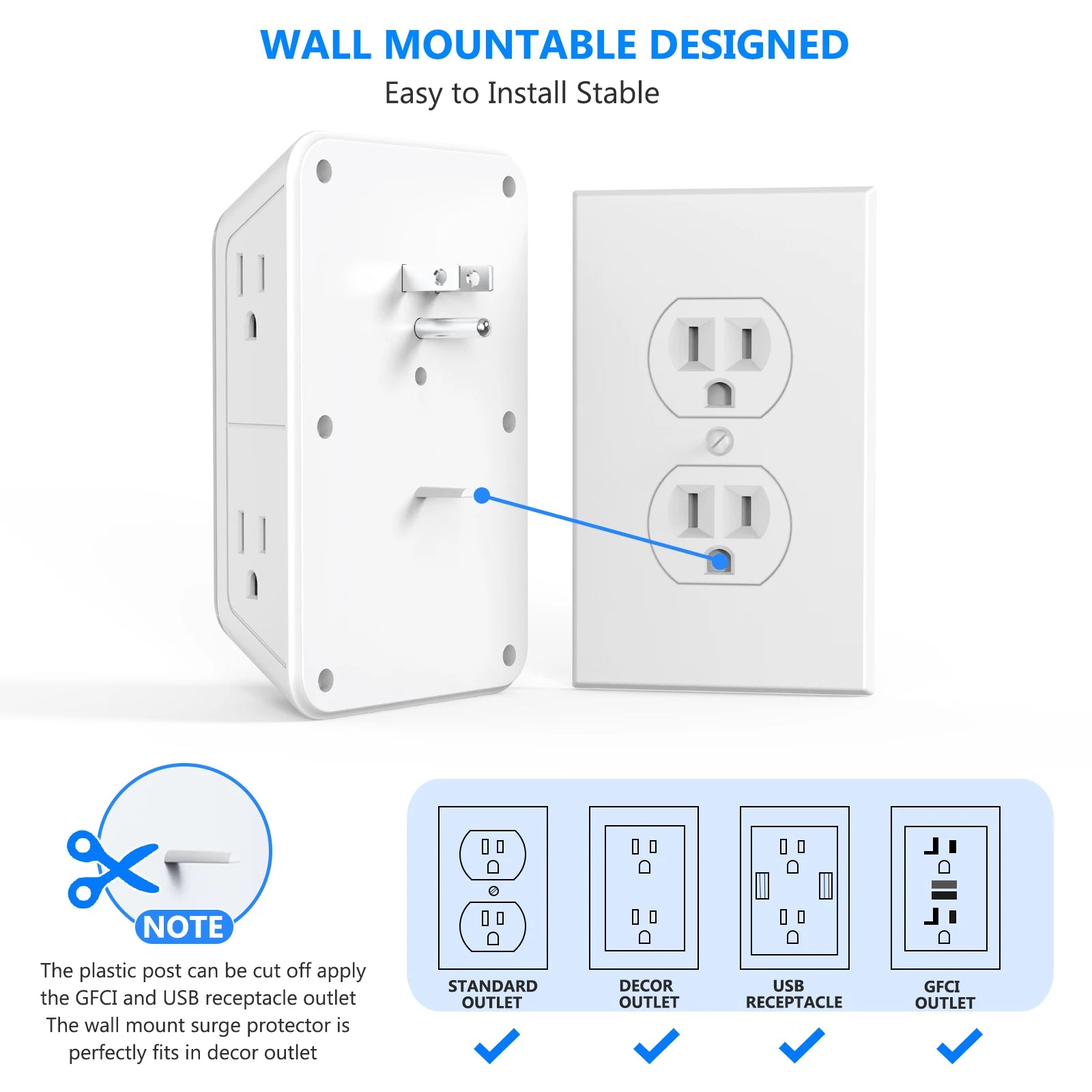 WALL MOUNTABLE DESIGNED

Easy to Install Stable

NOTE

The plastic post can be cut off apply the GFCI and USB receptacle outlet The wall mount surge protector is perfectly fits in decor outlet

STANDARD OUTLET

DECOR OUTLET

USB RECEPTACLE

GFCI OUTLET